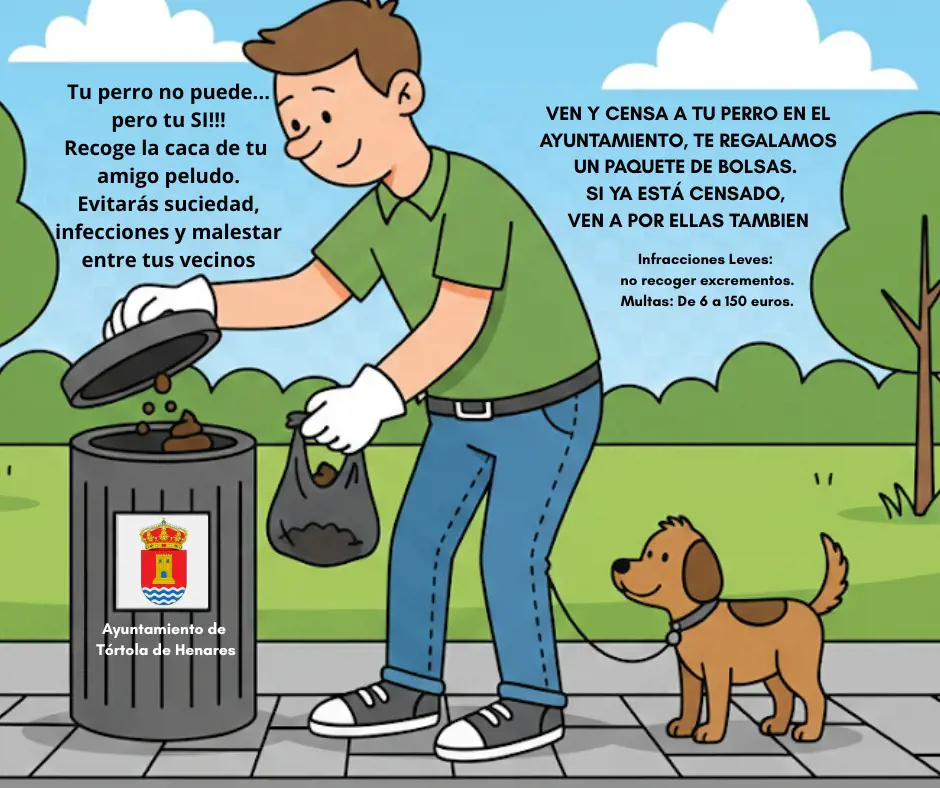 Tu perro no puede...
pero tu SI!!!
Recoge la caca de tu amigo peludo.
Evitarás suciedad, infecciones y malestar entre tus vecinos

VEN Y CENSA A TU PERRO EN EL AYUNTAMIENTO, TE REGALAMOS UN PAQUETE DE BOLSAS.
SI YA ESTÁ CENSADO, VEN A POR ELLAS TAMBIEN

Infracciones Leves:
no recoger excrementos.
Multas: De 6 a 150 euros.

Ayuntamiento de
Tórtola de Henares